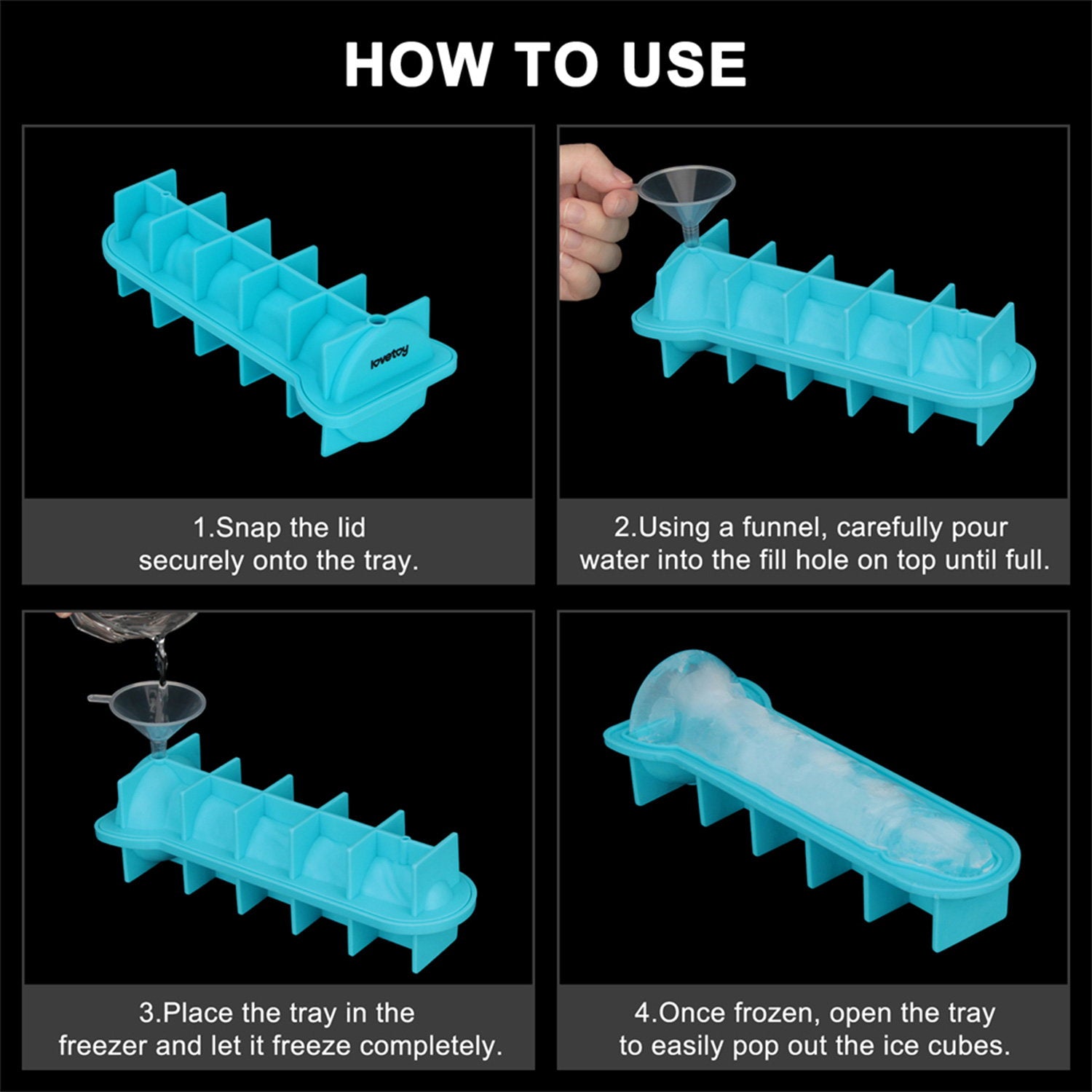 HOW TO USE

lovetoy

1.Snap the lid securely onto the tray.

2.Using a funnel, carefully pour water into the fill hole on top until full.

3.Place the tray in the freezer and let it freeze completely.

4.Once frozen, open the tray to easily pop out the ice cubes.