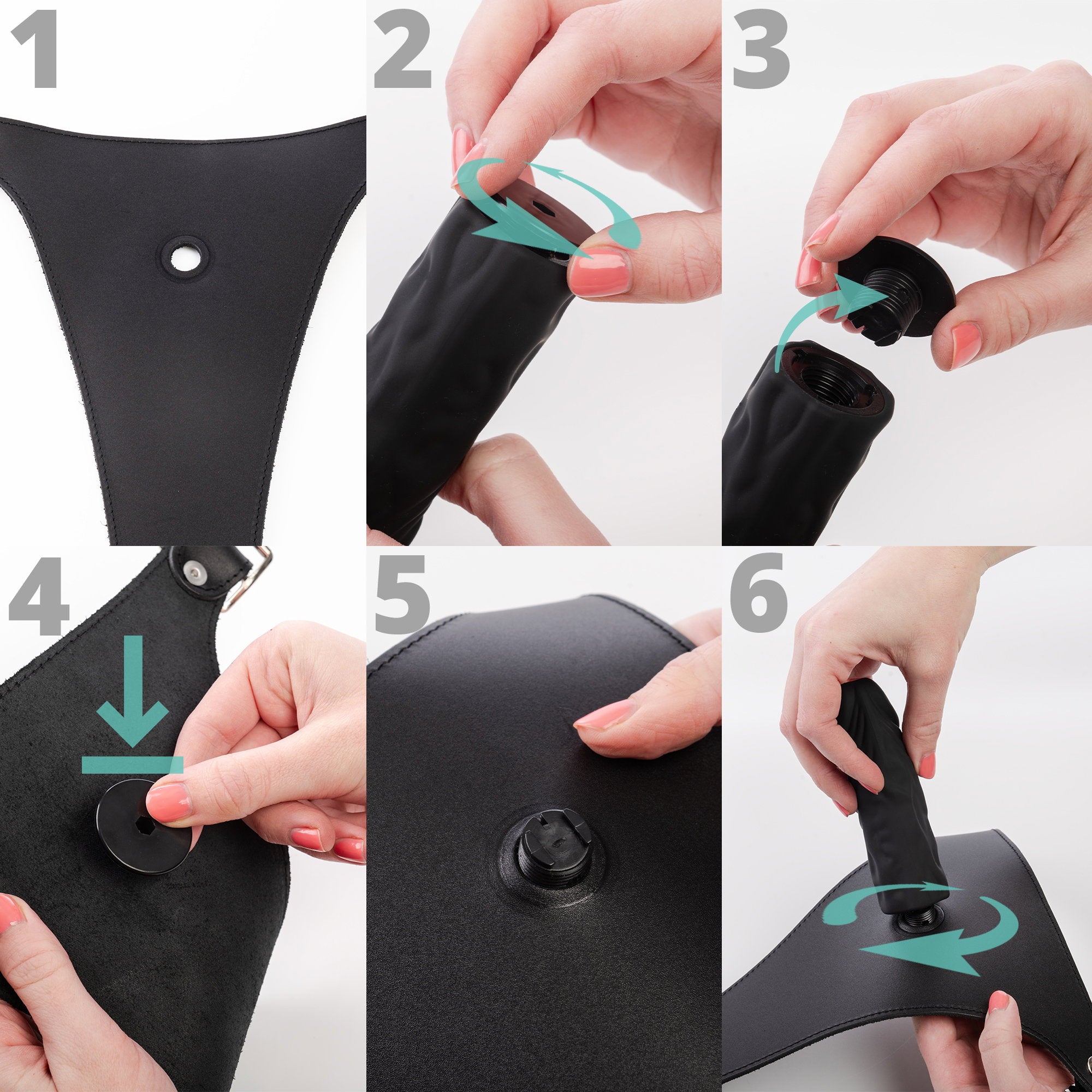 1

2

3

4

5

6